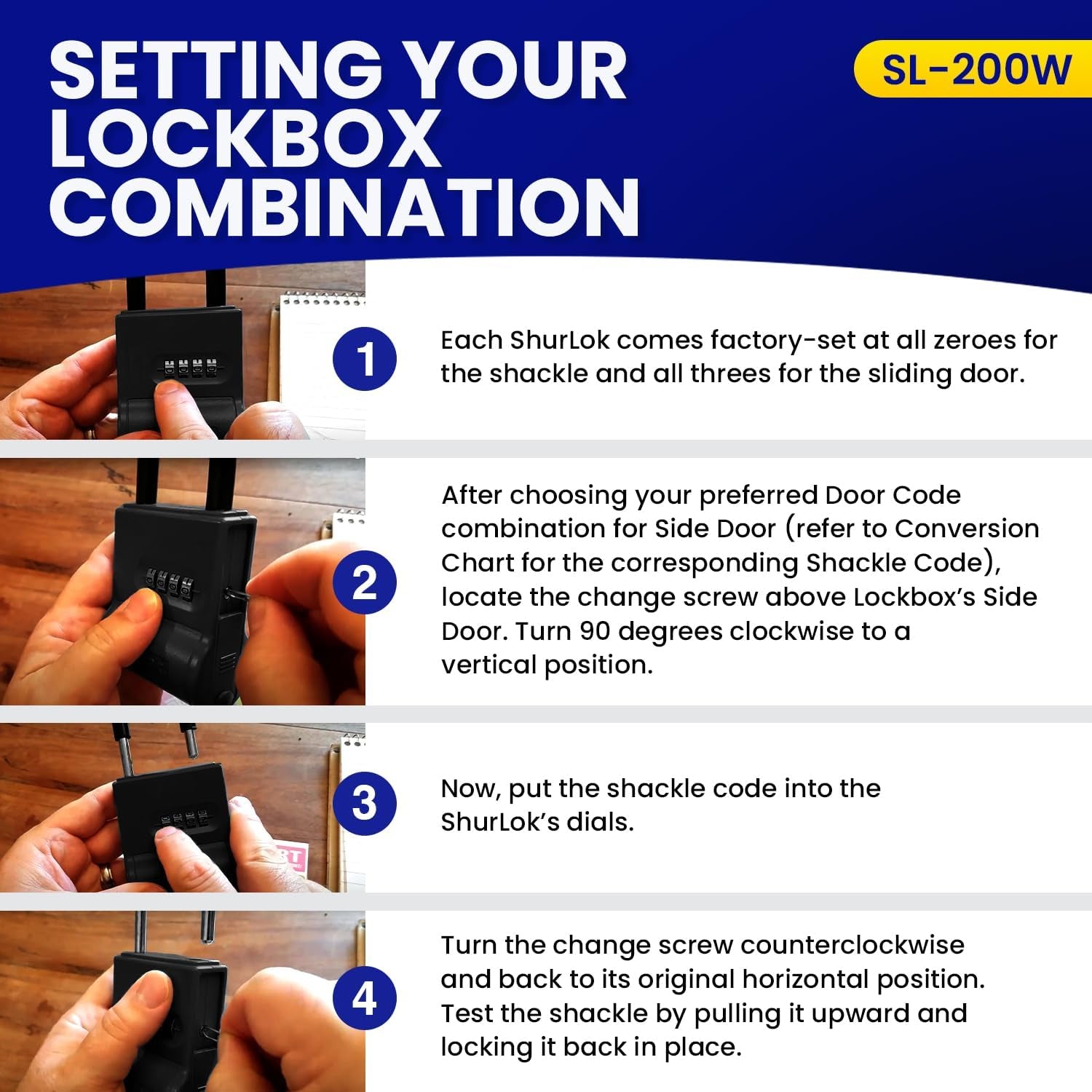 SETTING YOUR LOCKBOX COMBINATION

SL-200W

1

Each ShurLok comes factory-set at all zeroes for the shackle and all threes for the sliding door.

2

After choosing your preferred Door Code combination for Side Door (refer to Conversion Chart for the corresponding Shackle Code), locate the change screw above Lockbox's Side Door. Turn 90 degrees clockwise to a vertical position.

3

Now, put the shackle code into the ShurLok's dials.

4

Turn the change screw counterclockwise and back to its original horizontal position. Test the shackle by pulling it upward and locking it back in place.